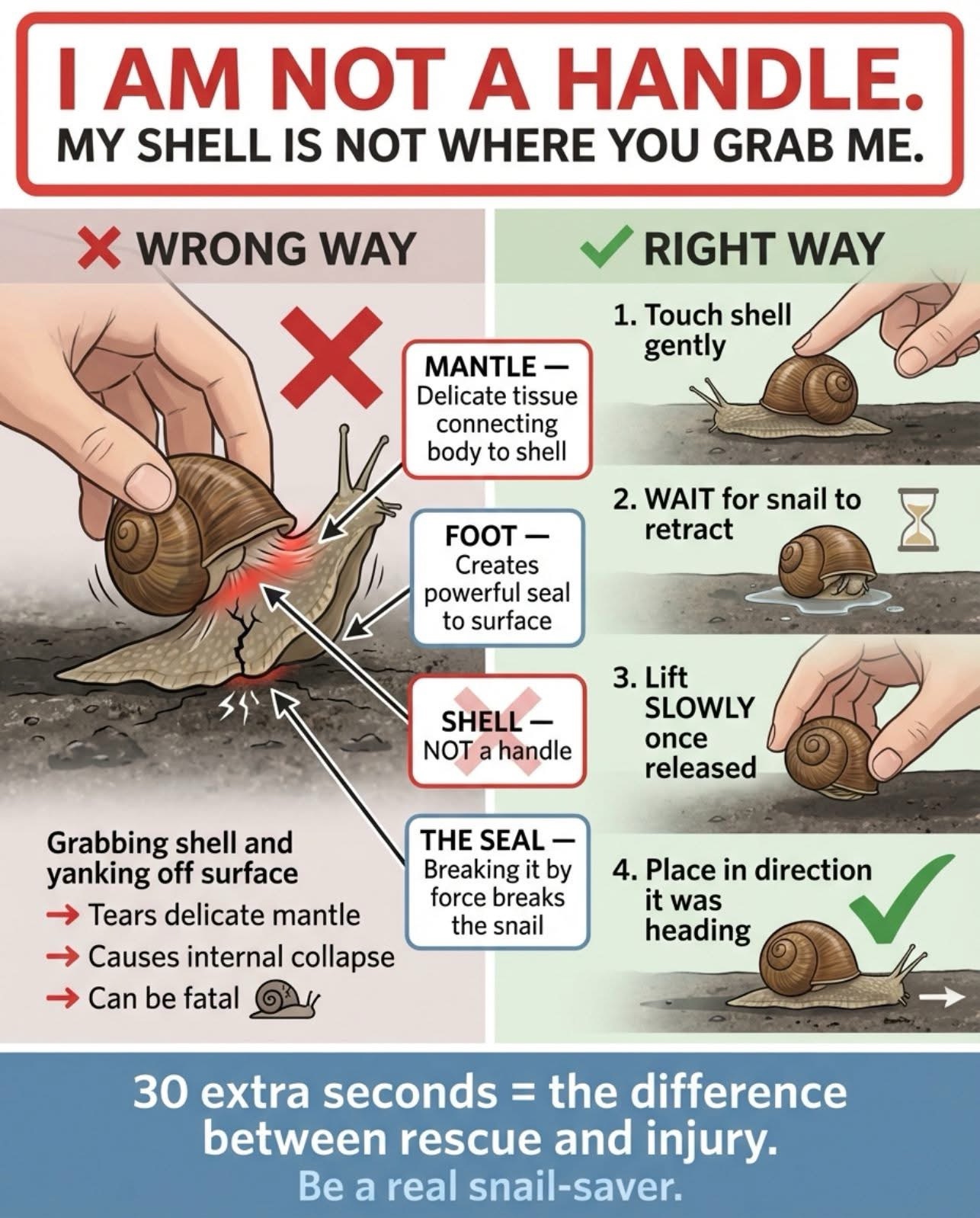 I AM NOT A HANDLE.
MY SHELL IS NOT WHERE YOU GRAB ME.

WRONG WAY

MANTLE — Delicate tissue connecting body to shell

FOOT — Creates powerful seal to surface

SHELL — NOT a handle

THE SEAL — Breaking it by force breaks the snail

Grabbing shell and yanking off surface
→ Tears delicate mantle
→ Causes internal collapse
→ Can be fatal

RIGHT WAY

1. Touch shell gently

2. WAIT for snail to retract

3. Lift SLOWLY once released

4. Place in direction it was heading

30 extra seconds = the difference between rescue and injury.
Be a real snail-saver.